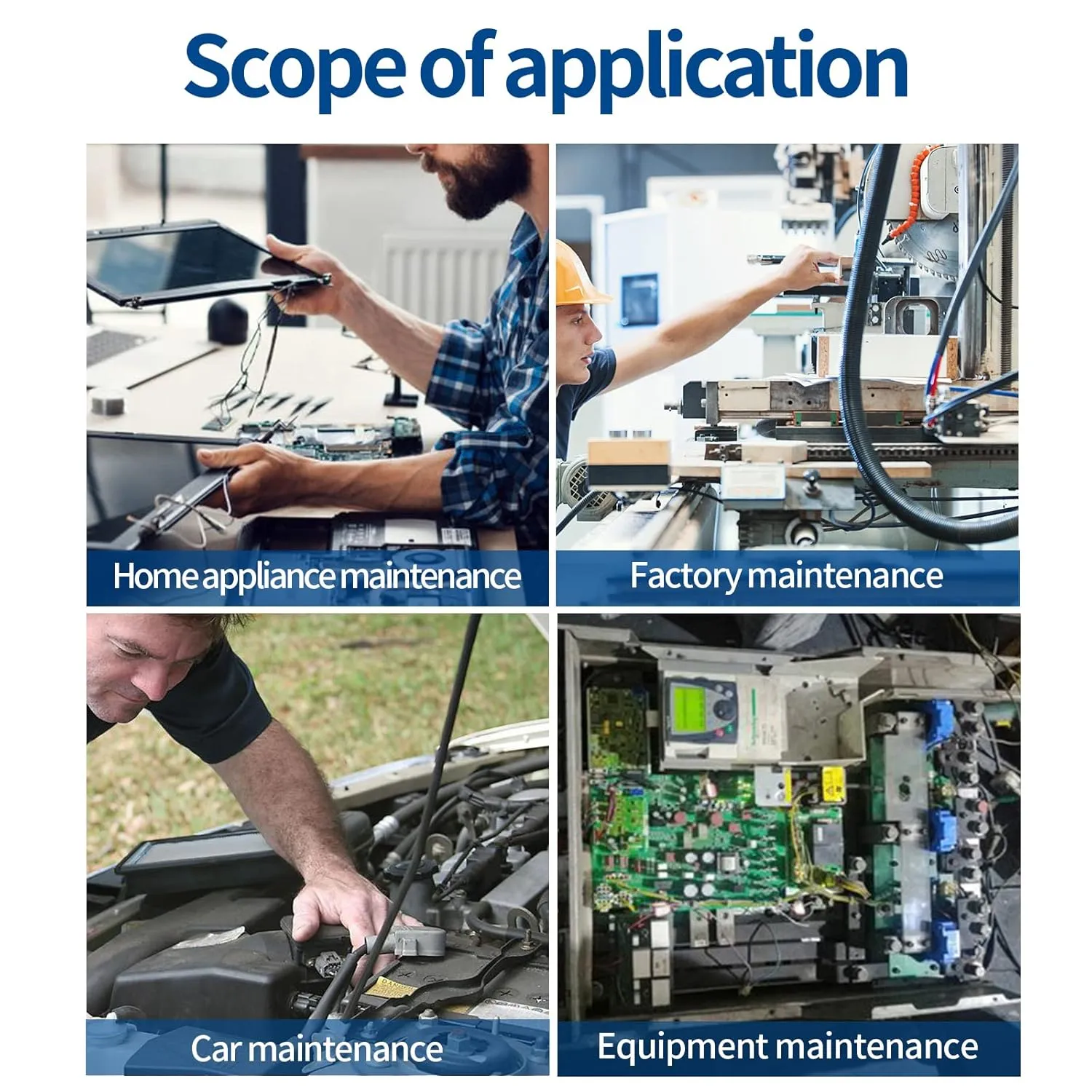 Scope of application

Home appliance maintenance

Factory maintenance

Car maintenance

Equipment maintenance